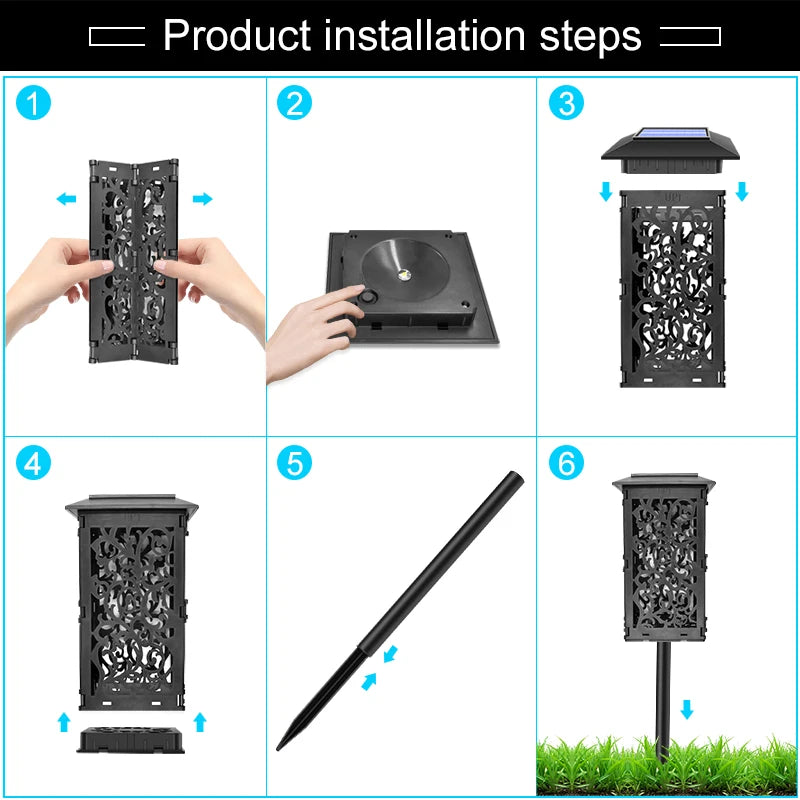 Product installation steps

1

2

3

4

5

6